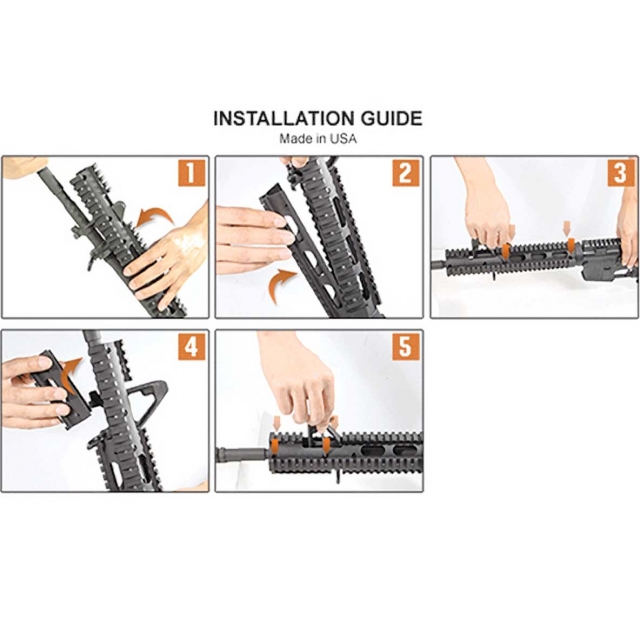 INSTALLATION GUIDE
Made in USA

1

2

3

4

5